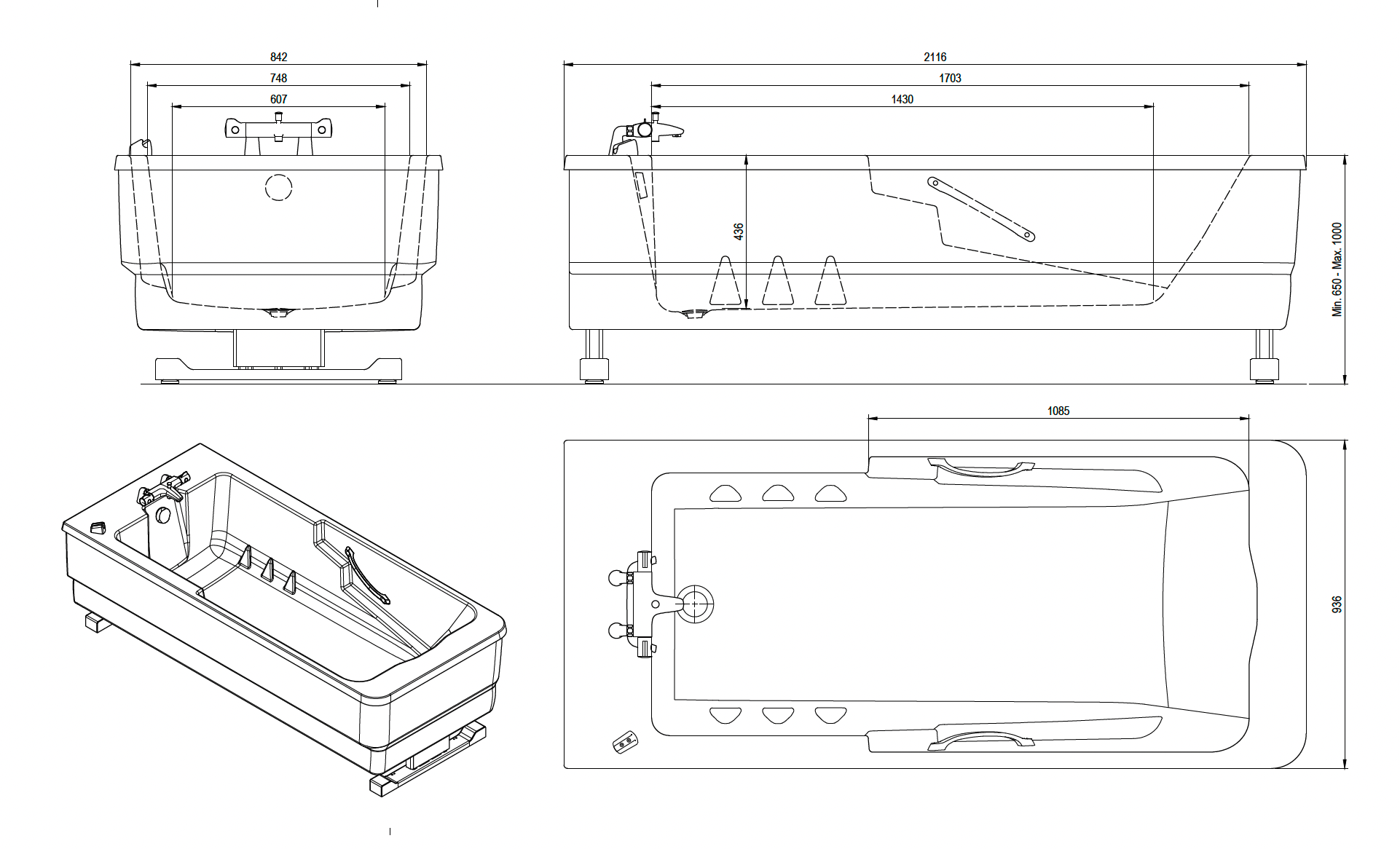 842
748
607

2116
1703
1430

436

Min. 650 - Max. 1000

1085

936